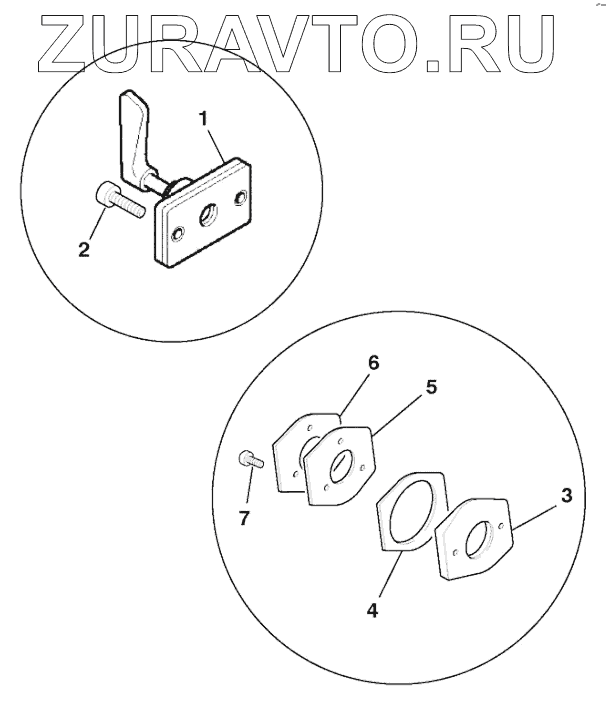 ZURAVTO.RU

1
2

6
5
7
3
4