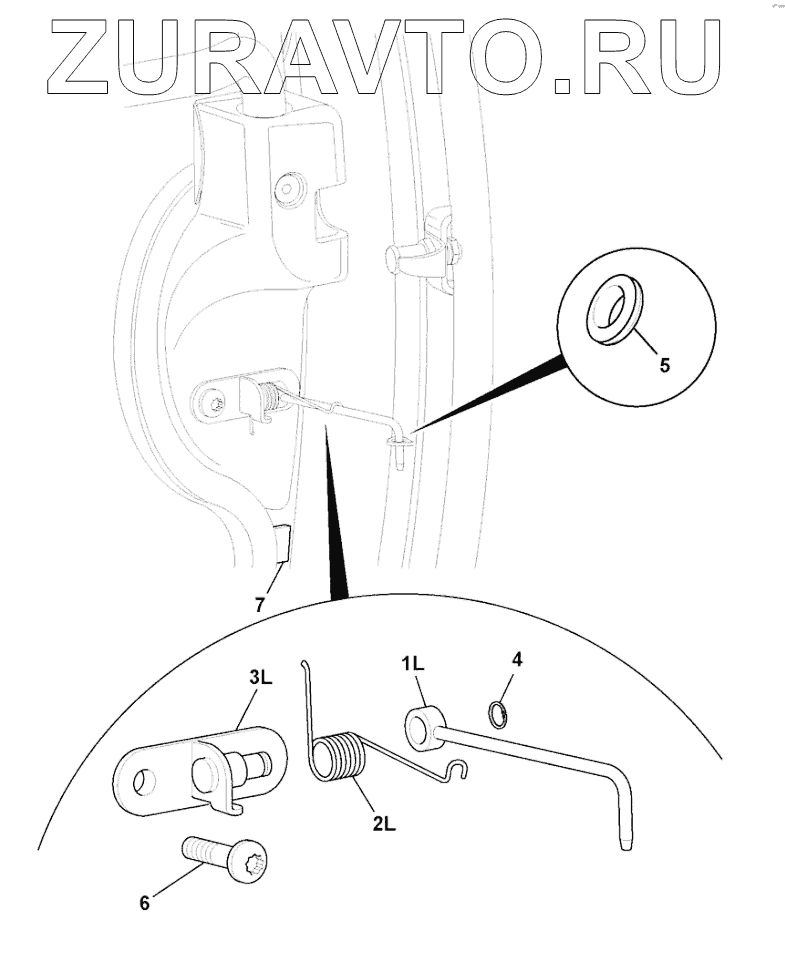 ZURAVTO.RU

5

7

3L

1L

4

2L

6