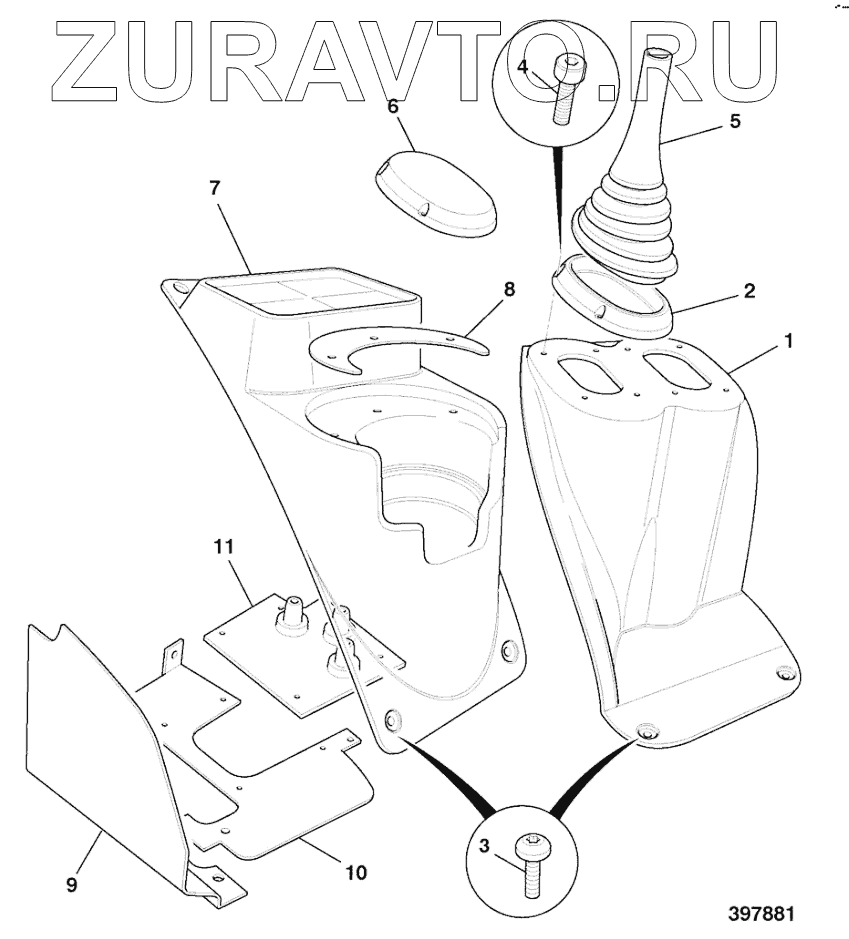 ZURAVTO.RU

4
6
5
7
8
2
1
11
9
10
3
397881