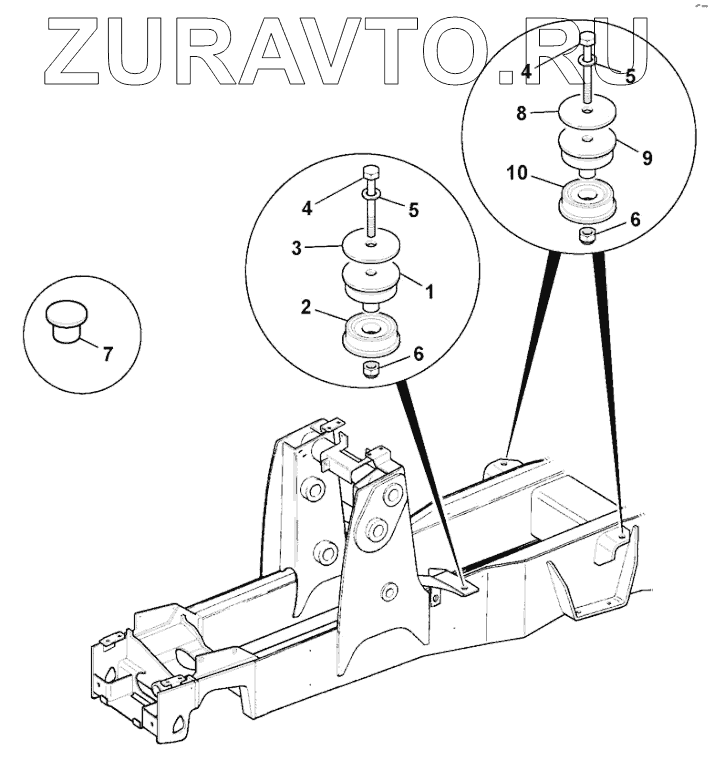 ZURAVTO.RU

4
5
8
9
10
6

4
5
3
1
2
6

7