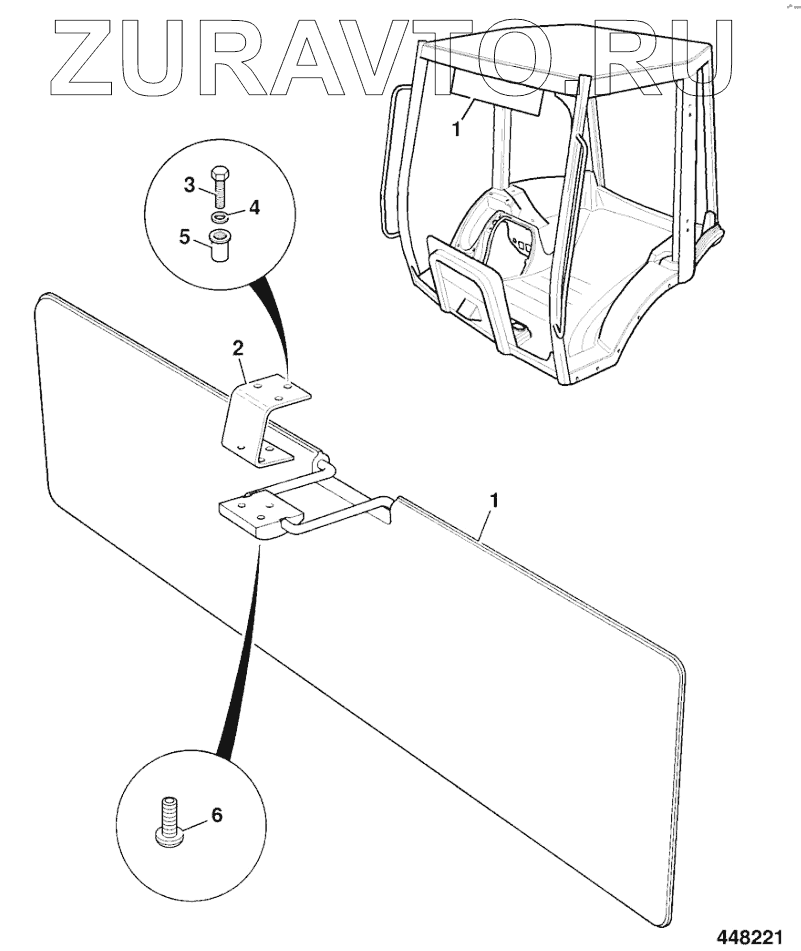 ZURAVTO.RU

1

3
4
5

2

1

6

448221