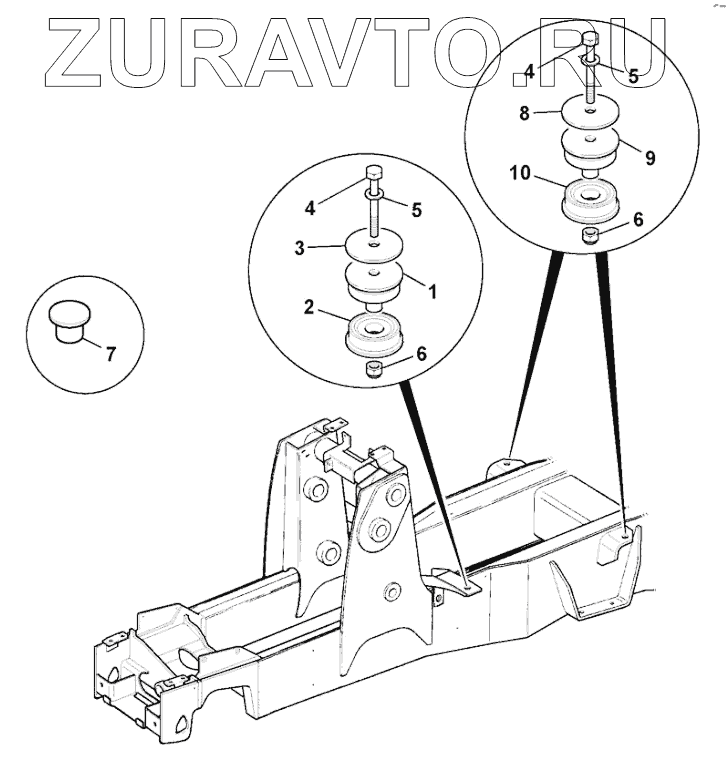 ZURAVTO.RU

4
5
8
9
10
6

4
5
3
1
2
6

7