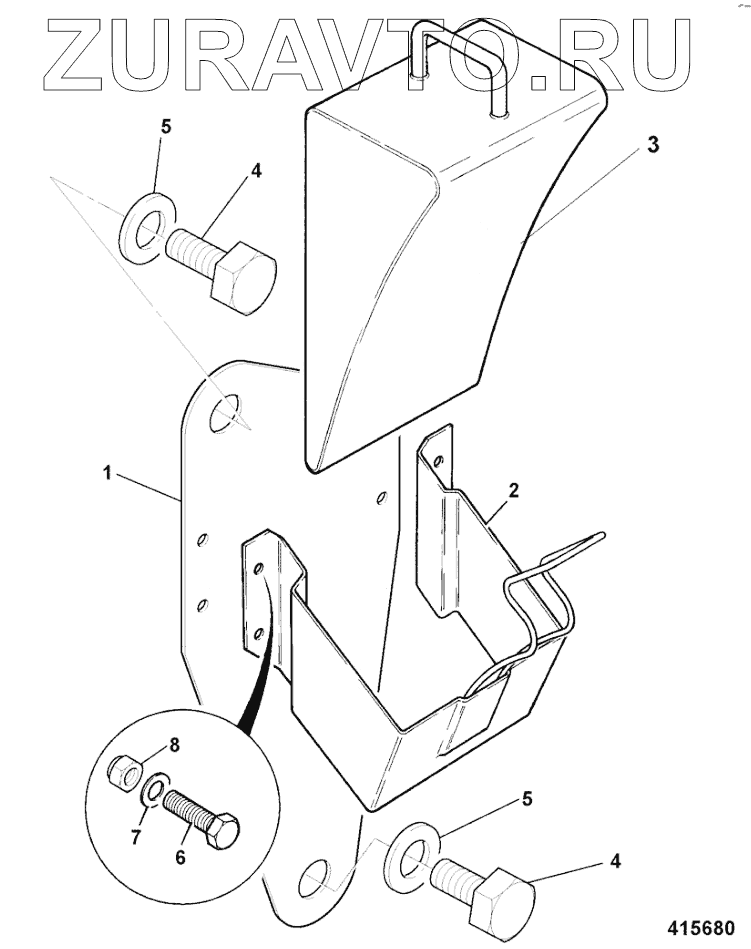 ZURAVTO.RU

5
4
3
1
2
8
7
6
5
4
415680