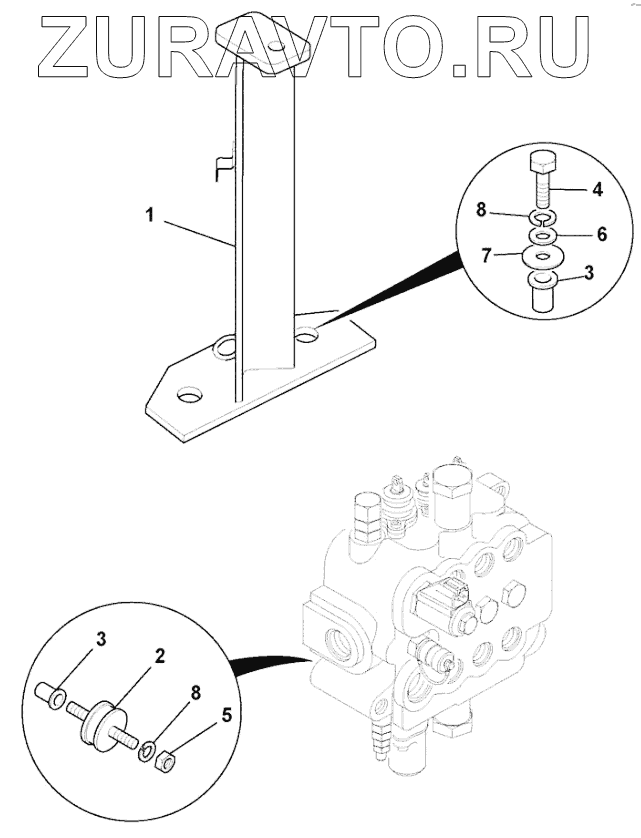 ZURAVTO.RU

1

4
8
6
7
3

3
2
8
5