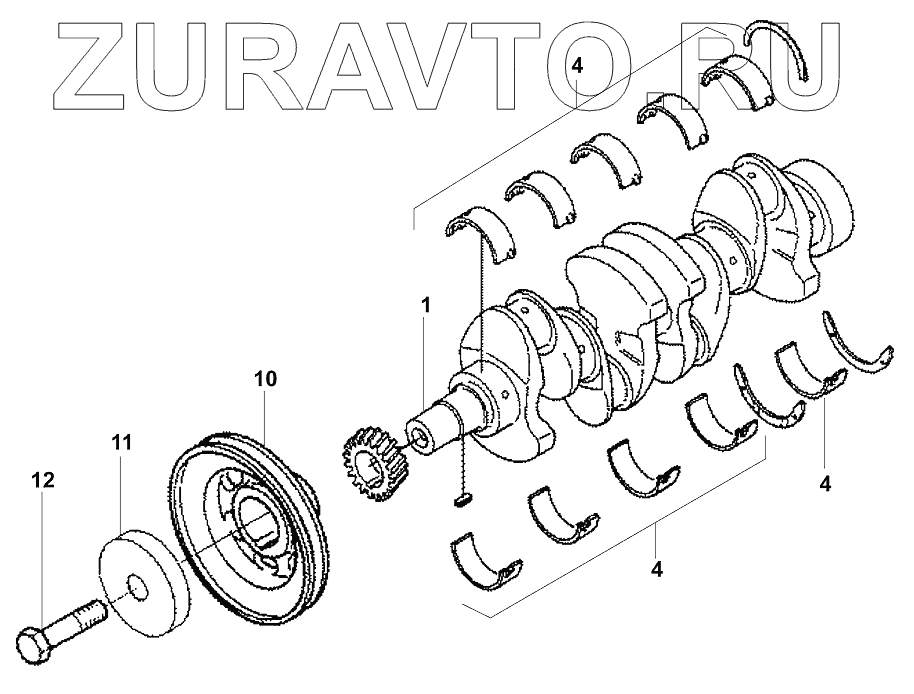 ZURAVTO.RU

4

1

10

11

12

4

4