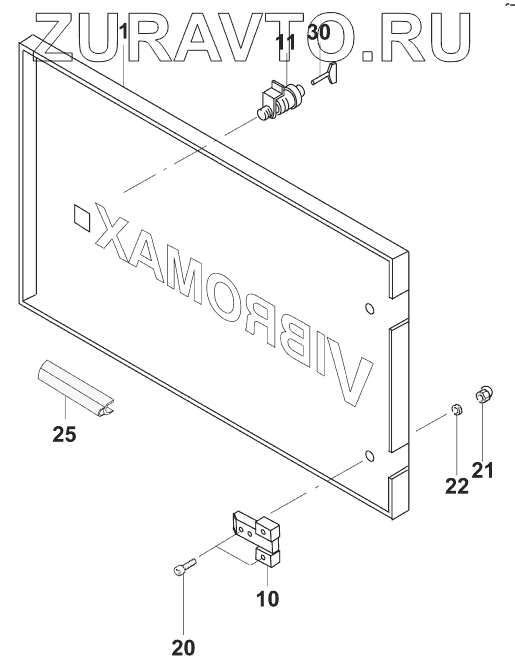 ZURAVTO.RU

1
11
30
VIBROMAX
25
22
21
10
20