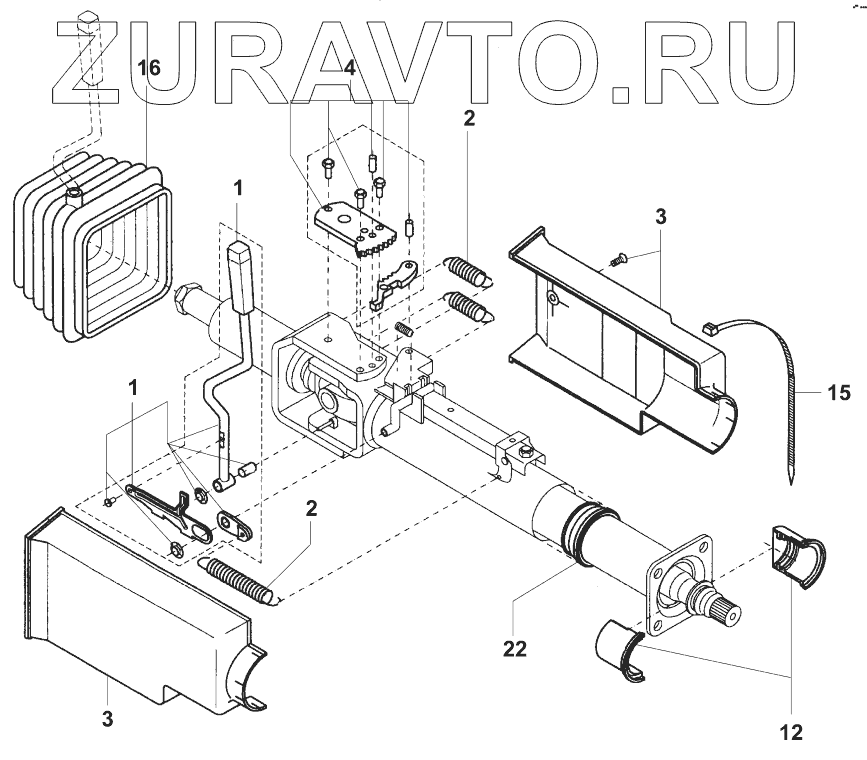 ZURAVTO.RU

16

4

2

1

3

15

1

2

22

3

12