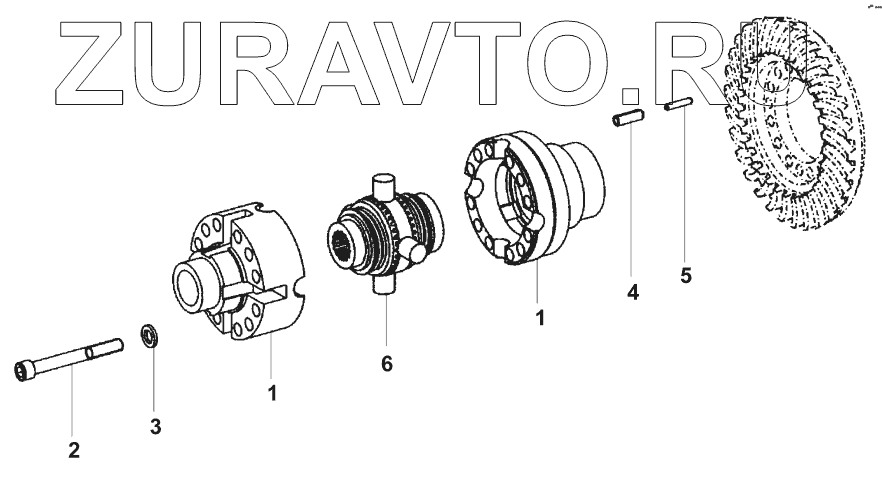 ZURAVTO.RU

4
5
1
6
1
3
2