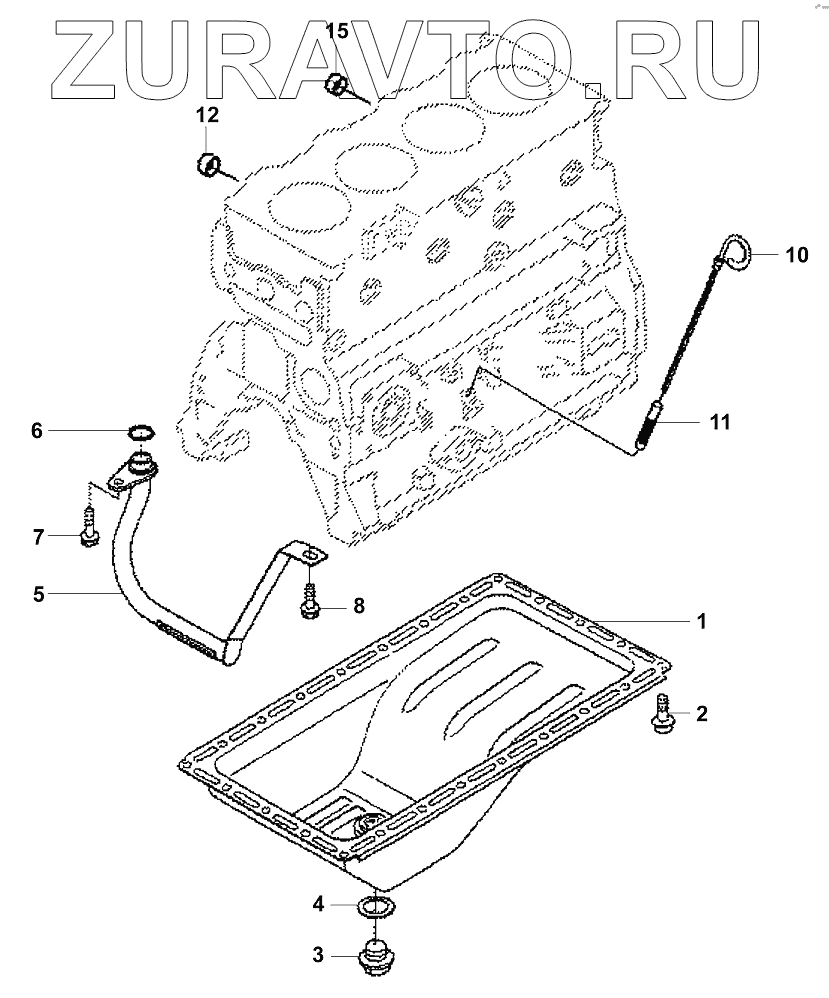 ZURAVTO.RU

15

12

10

11

6

7

5

8

1

2

4

3