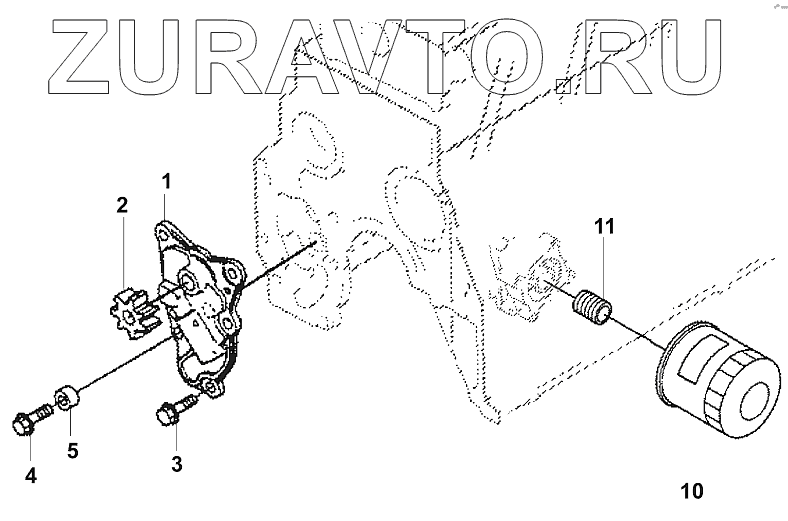 ZURAVTO.RU

1
2
11
4
5
3
10