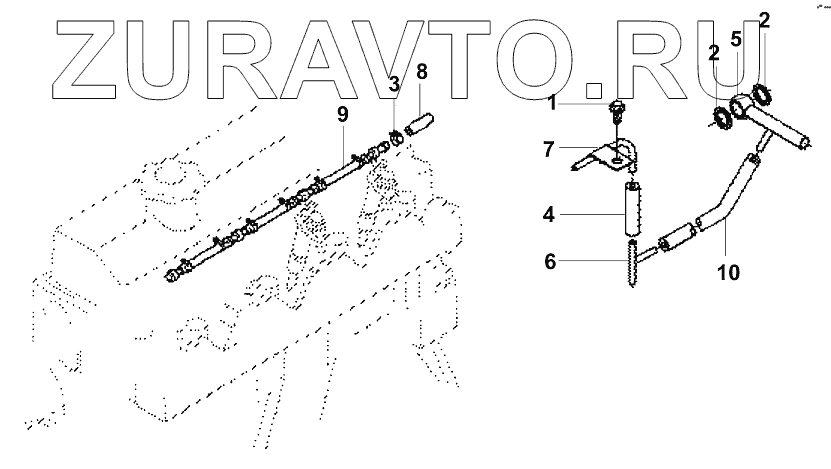 ZURAVTO.RU

9
3
8
1
7
4
6
2
5
2
10