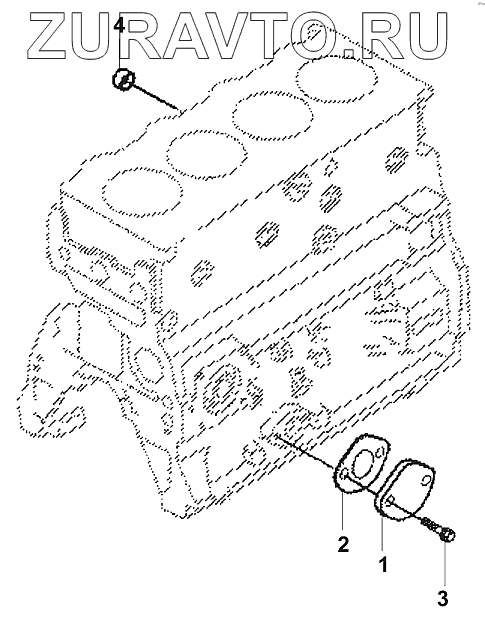 ZURAVTO.RU

4

2

1

3