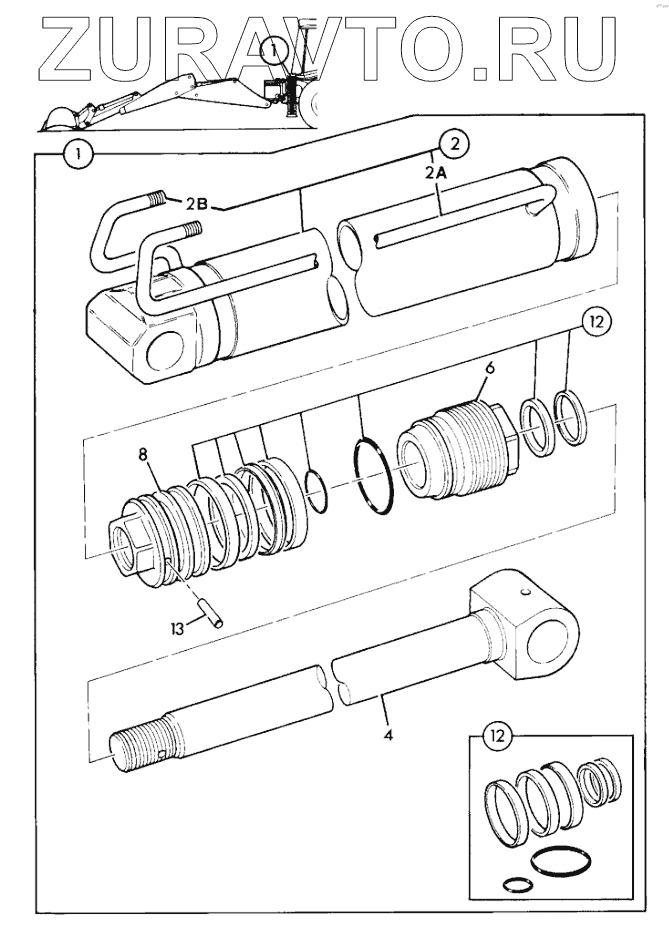 ZURAVTO.RU

1

1

2

2A

2B

12

6

8

13

4

12