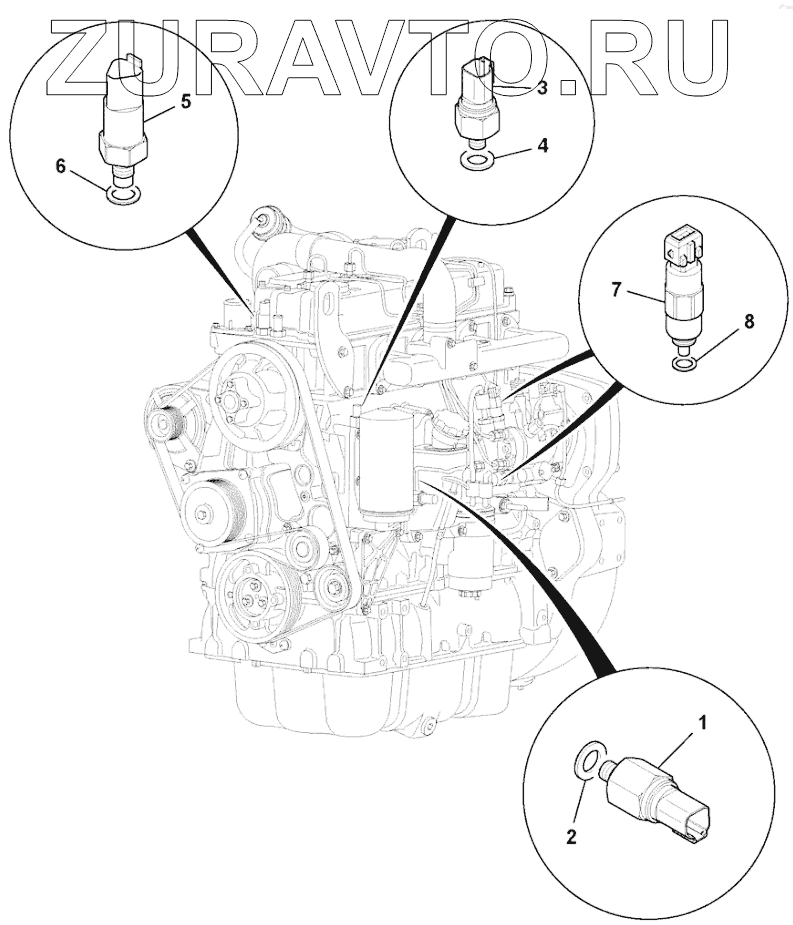 ZURAVTO.RU
5
6
3
4
7
8
1
2