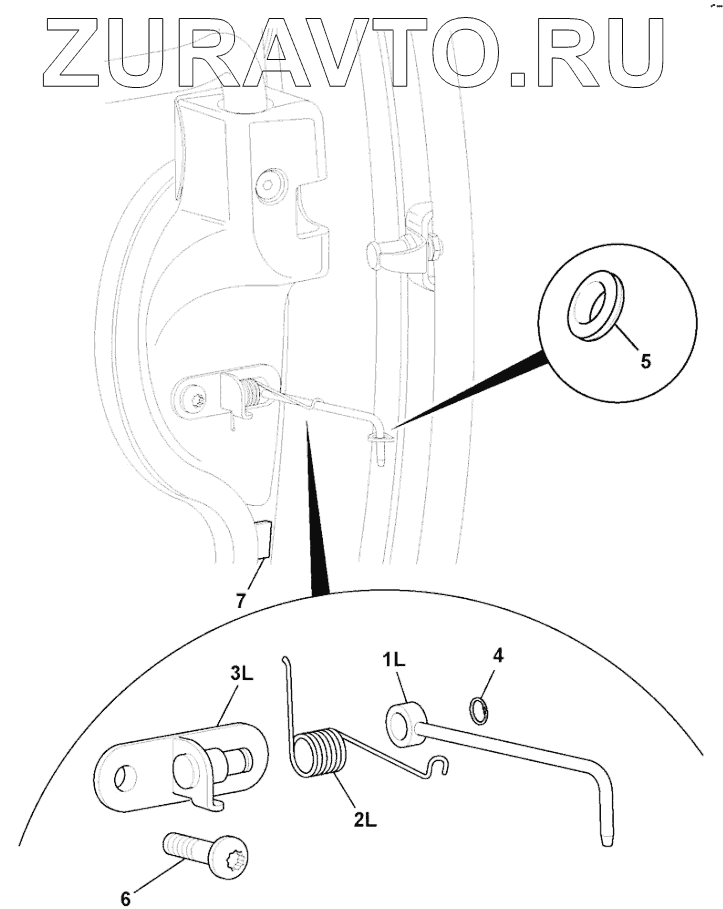 ZURAVTO.RU

5

7

3L

1L

4

2L

6