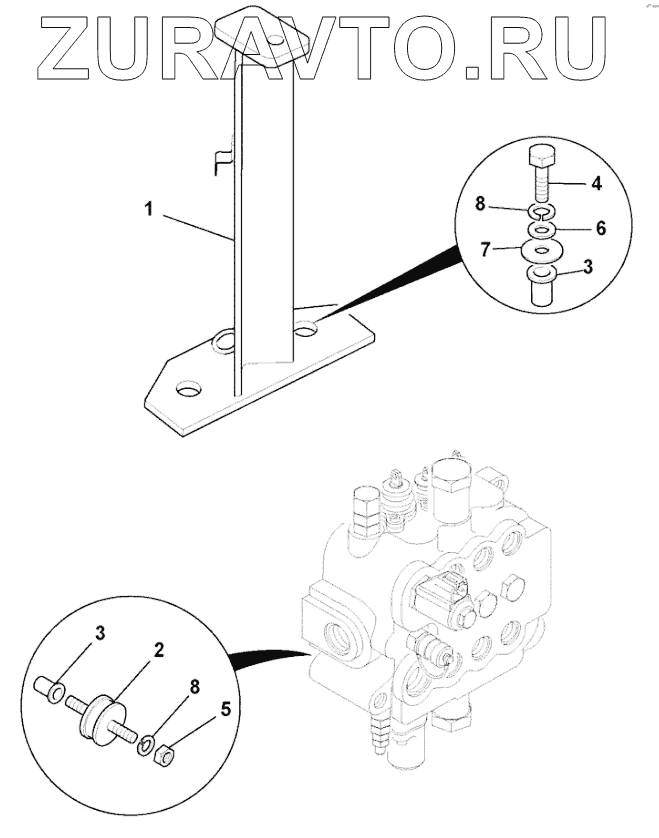 ZURAVTO.RU

1

4
8
6
7
3

3
2
8
5