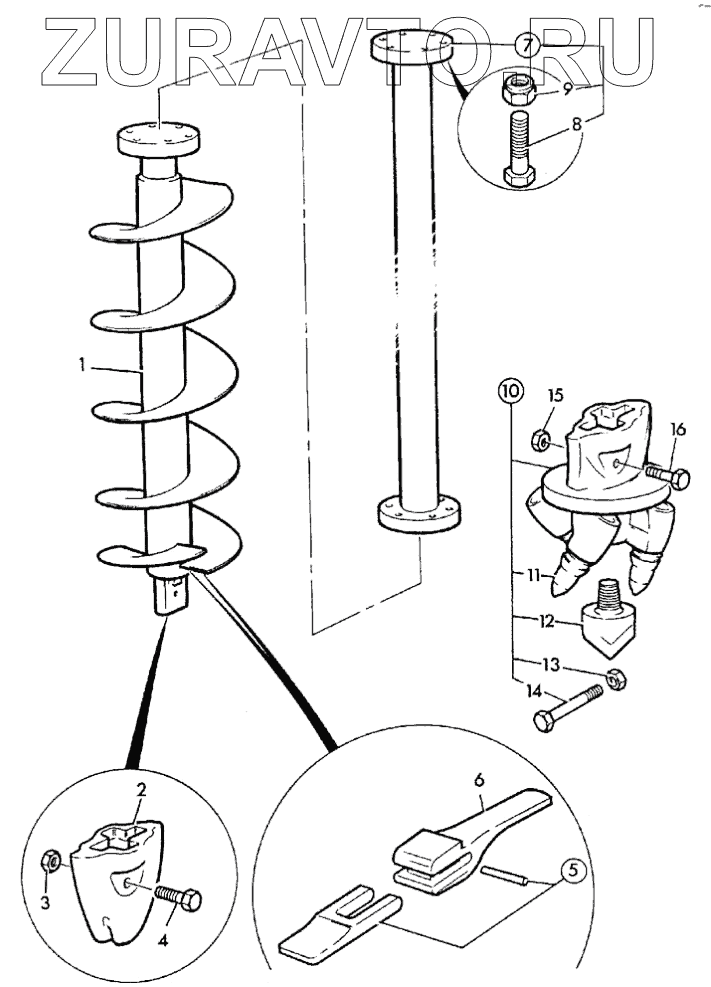 ZURAVTO.RU

7
9
8
1
10
15
16
11
12
13
14
2
3
4
6
5