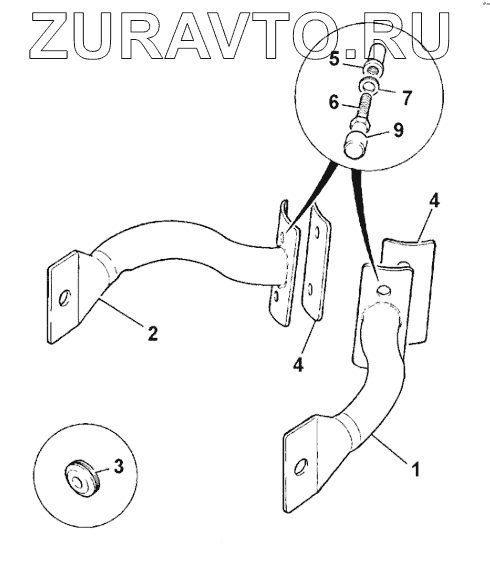 ZURAVTO.RU

5
7
6
9
4
2
4
3
1