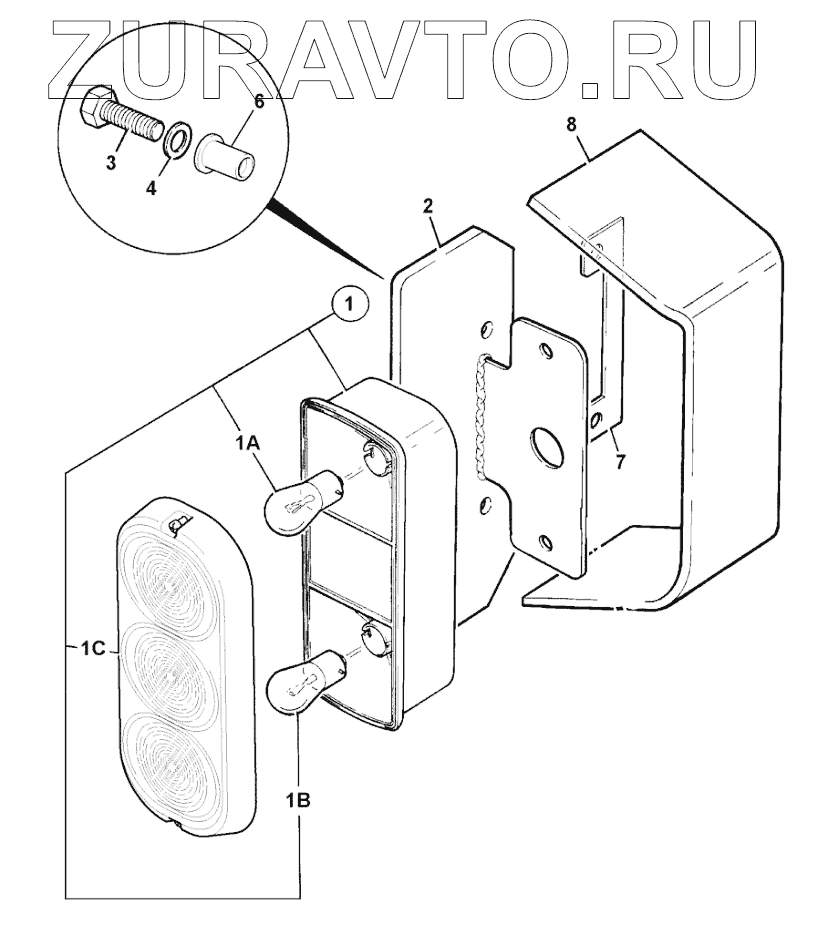 ZURAVTO.RU

6
3
4
8
2
1
1A
7
1C
1B