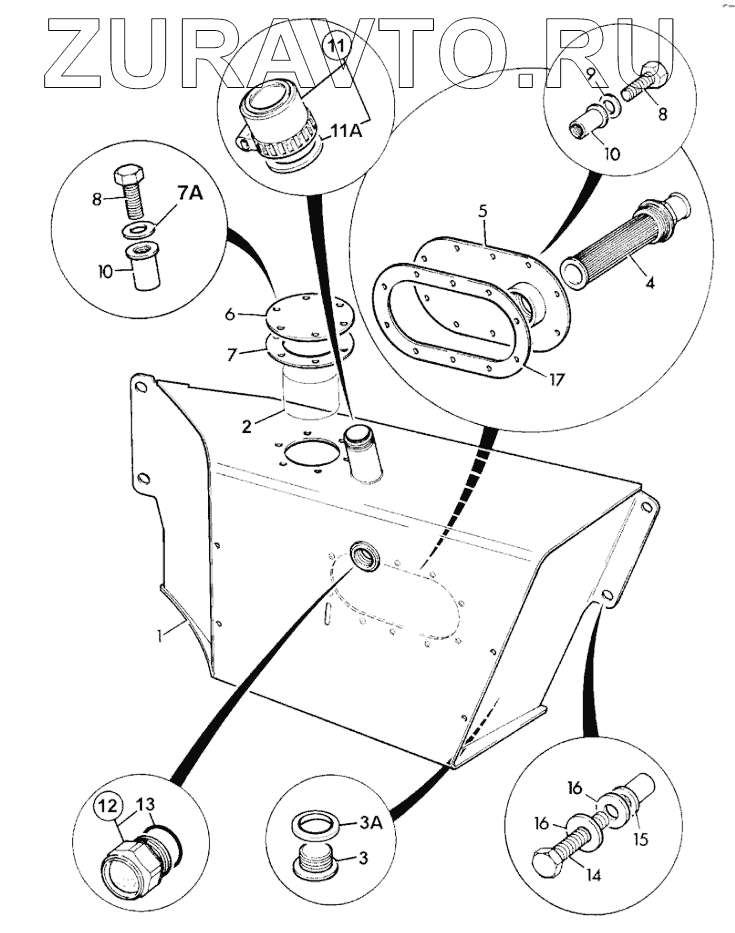 ZURAVTO.RU

11
11A
9
8
10
8
7A
10
5
4
6
7
17
2
1
12
13
3A
3
16
16
15
14