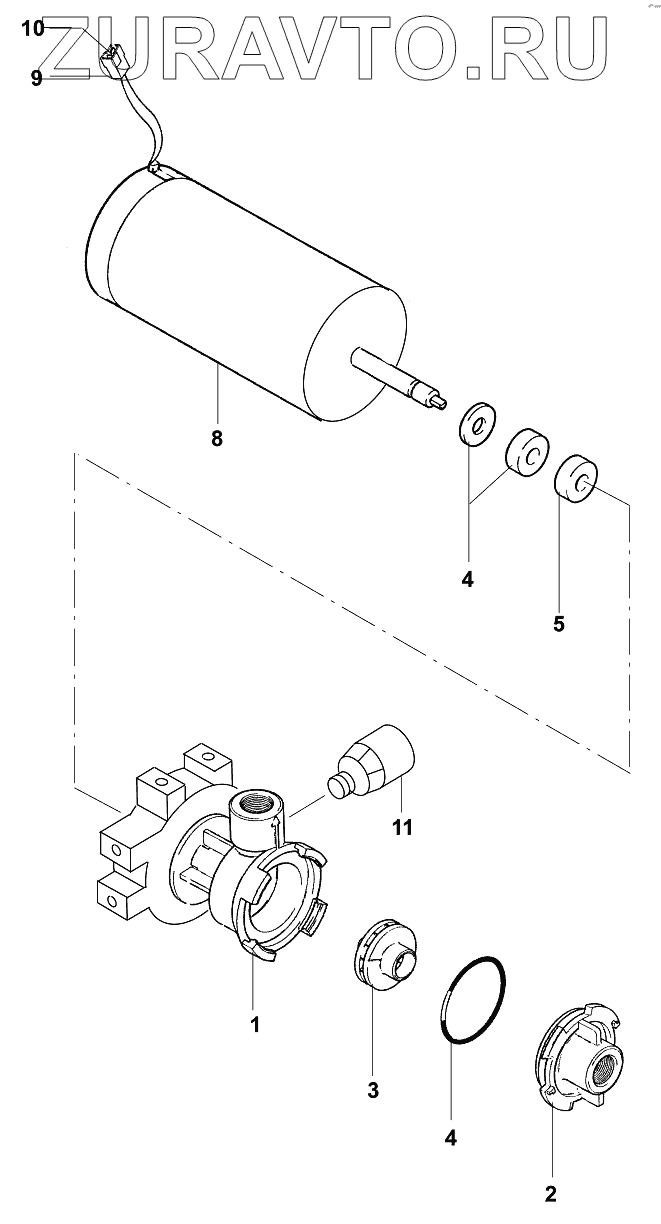 ZURAVTO.RU

10
9
8
4
5
11
1
3
4
2