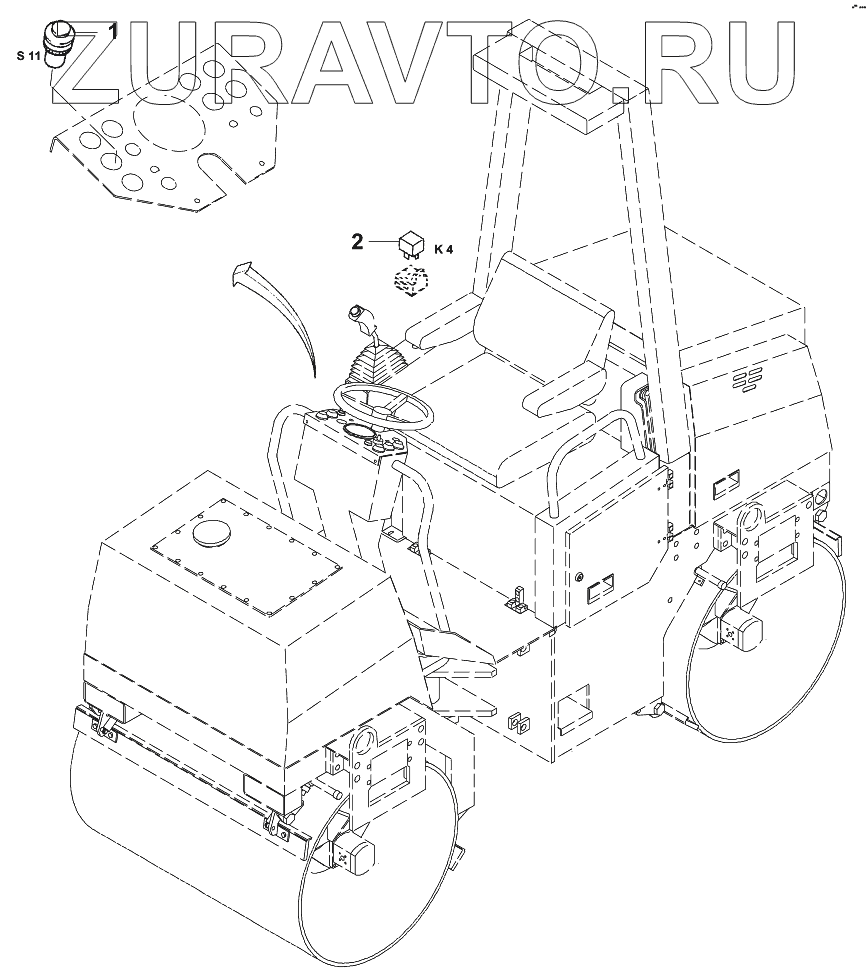 ZURAVTO.RU

1
S 11

2
K 4