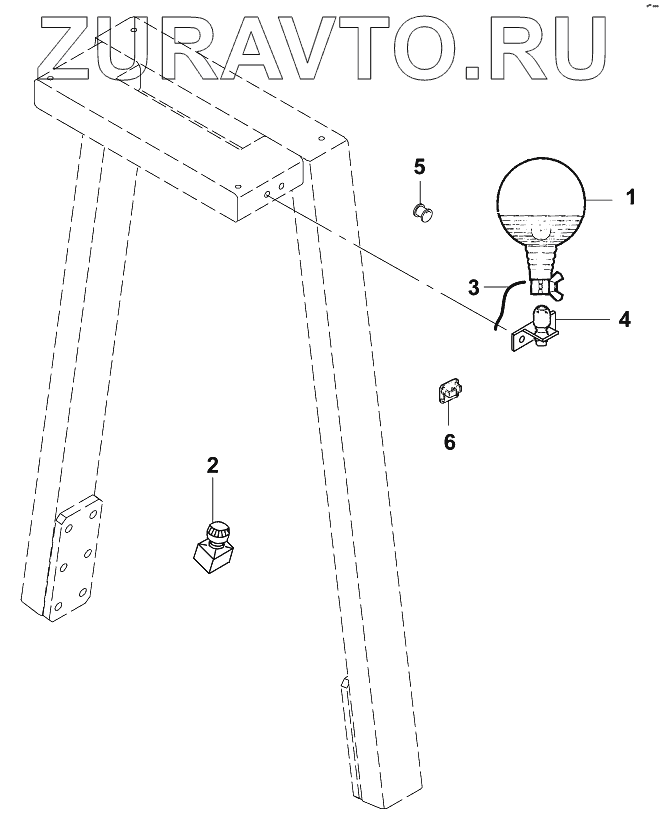 ZURAVTO.RU

5

1

3

4

6

2