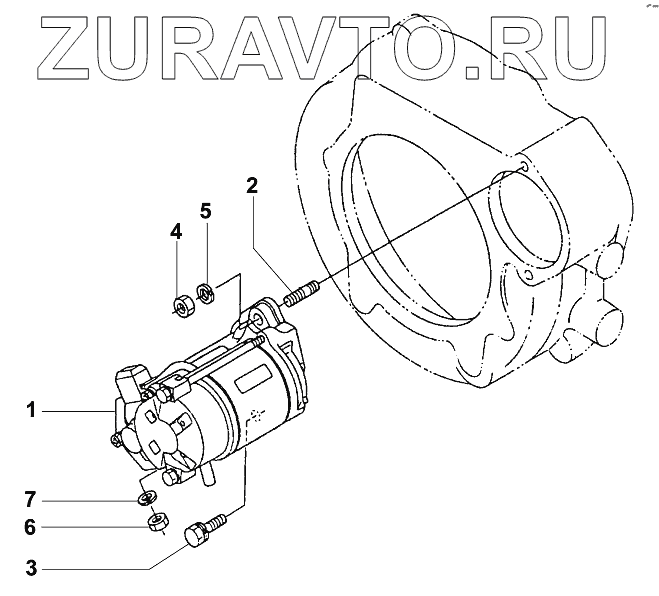 ZURAVTO.RU

2
5
4
1
7
6
3