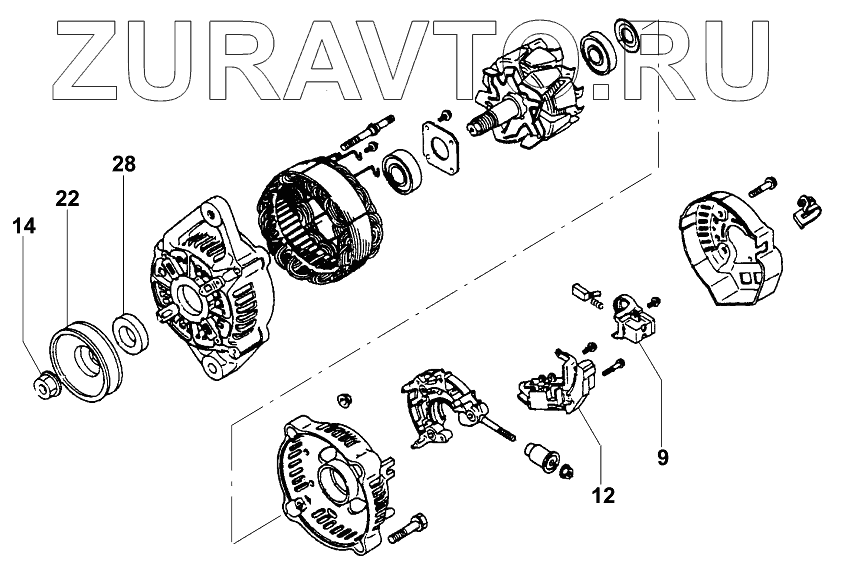 ZURAVTO.RU

28
22
14
9
12