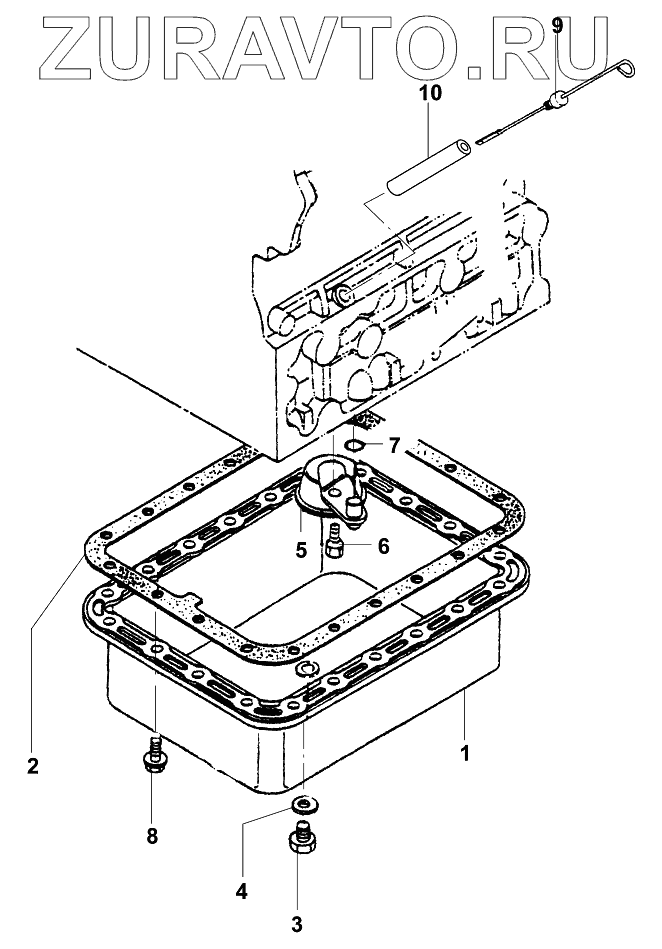 ZURAVTO.RU

9
10
7
5
6
2
1
8
4
3