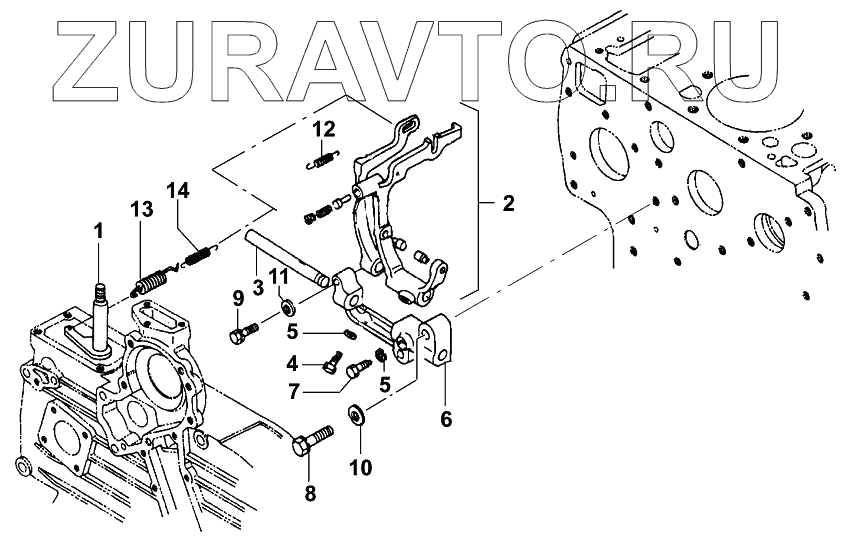 ZURAVTO.RU

12
2
14
13
1
3
11
9
5
4
7
5
6
10
8