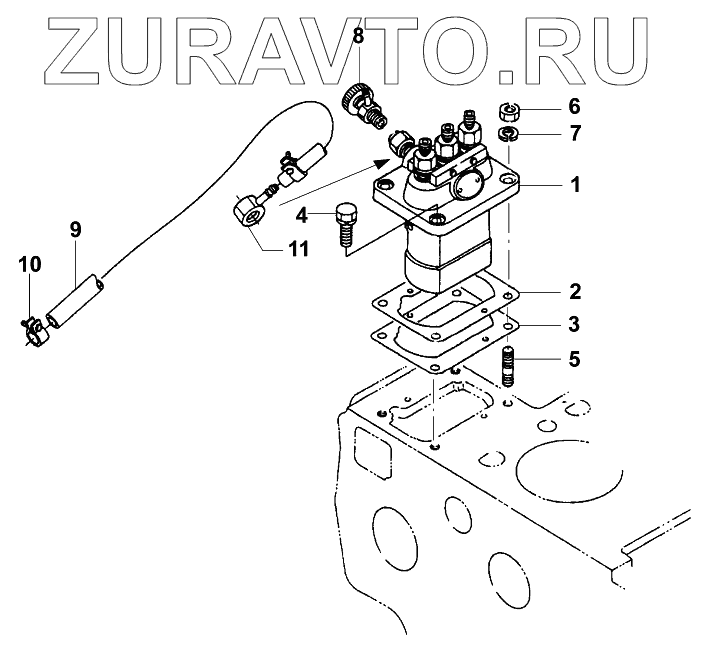 ZURAVTO.RU

8
6
7
1
4
11
9
10
2
3
5