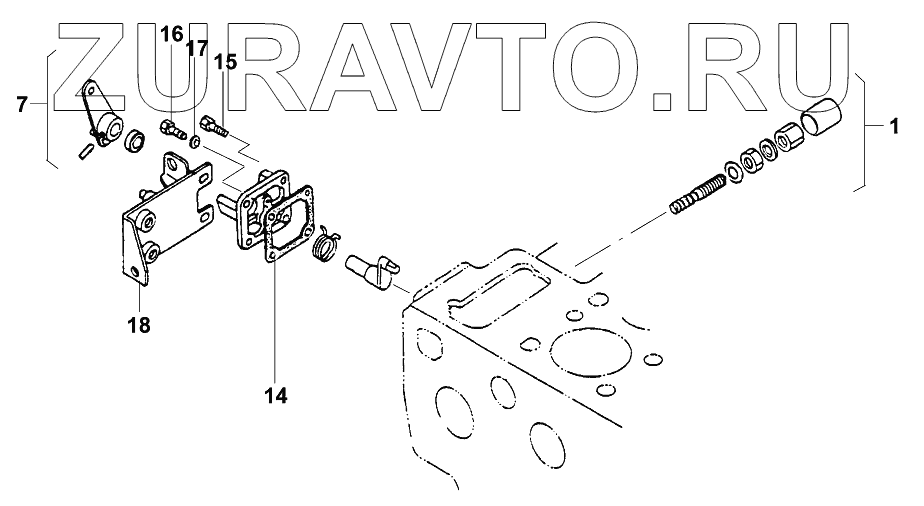 ZURAVTO.RU
16
17
15
7
1
18
14