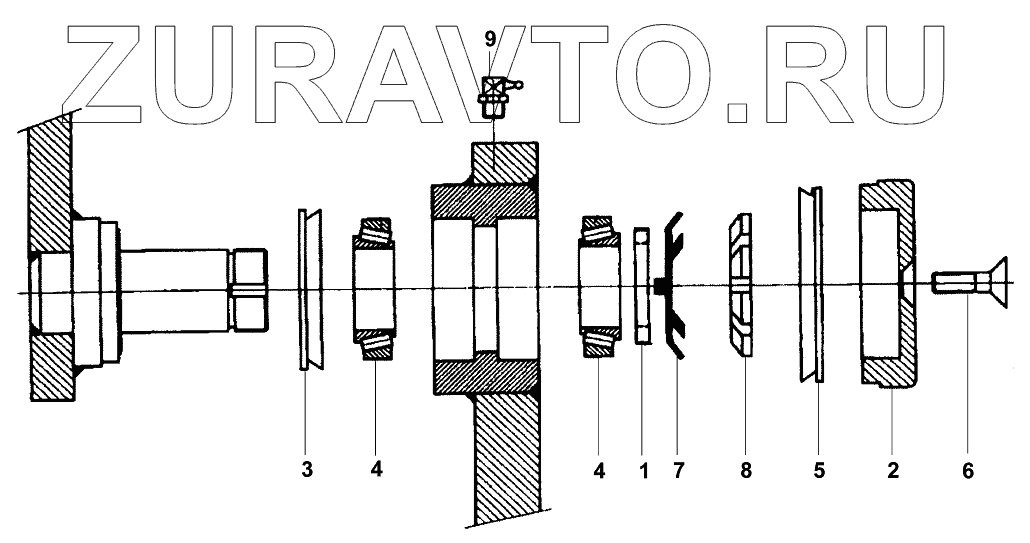 ZURAVTO.RU

9

3 4 4 1 7 8 5 2 6