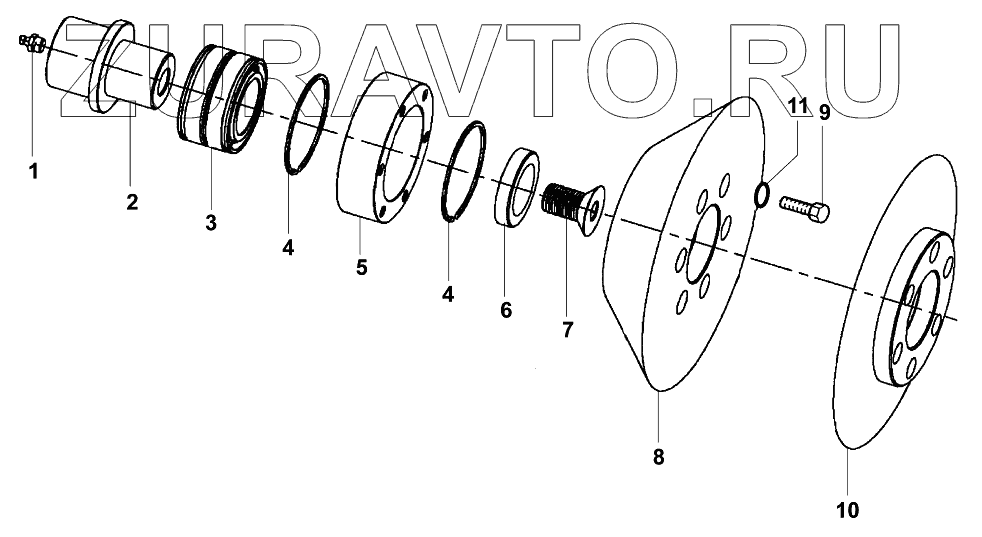 ZURAVTO.RU

1
2
3
4
5
4
6
7
11
9
8
10