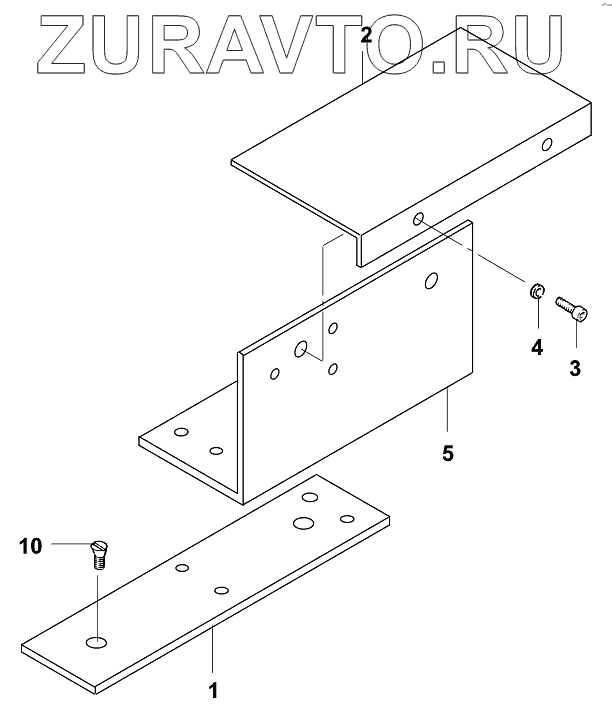 ZURAVTO.RU

2

4

3

5

10

1