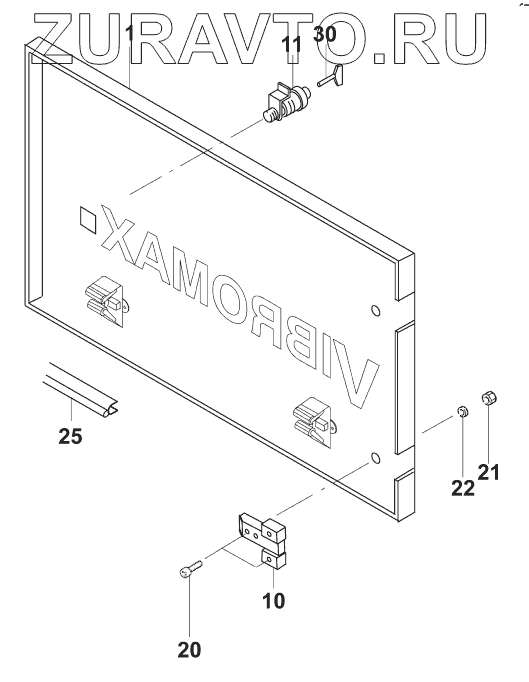 ZURAVTO.RU

1
11
30
VIBROMAX
25
22
21
10
20