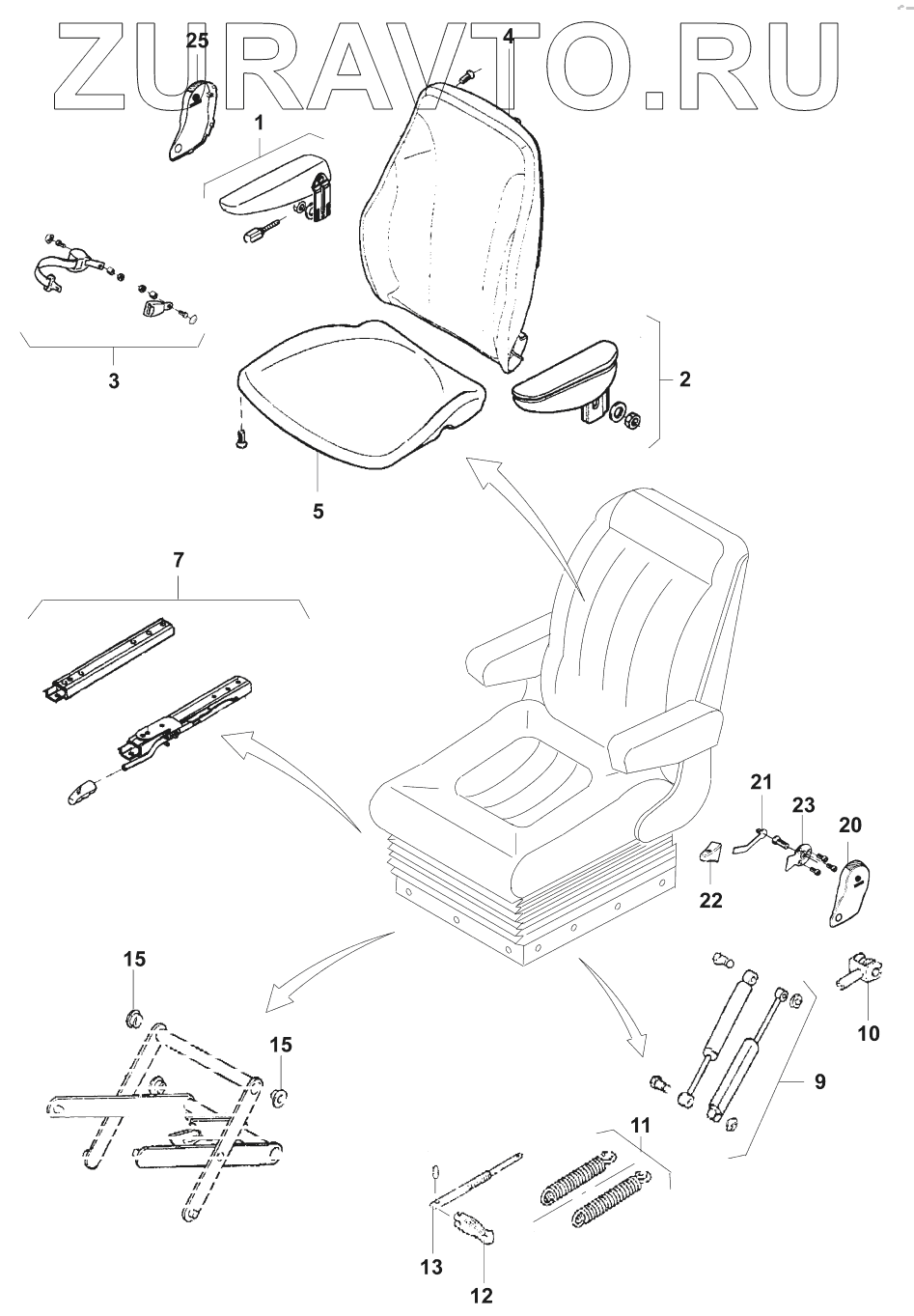 ZURAVTO.RU

25
4
1
3
2
5
7
21
23
20
22
15
15
10
9
11
13
12