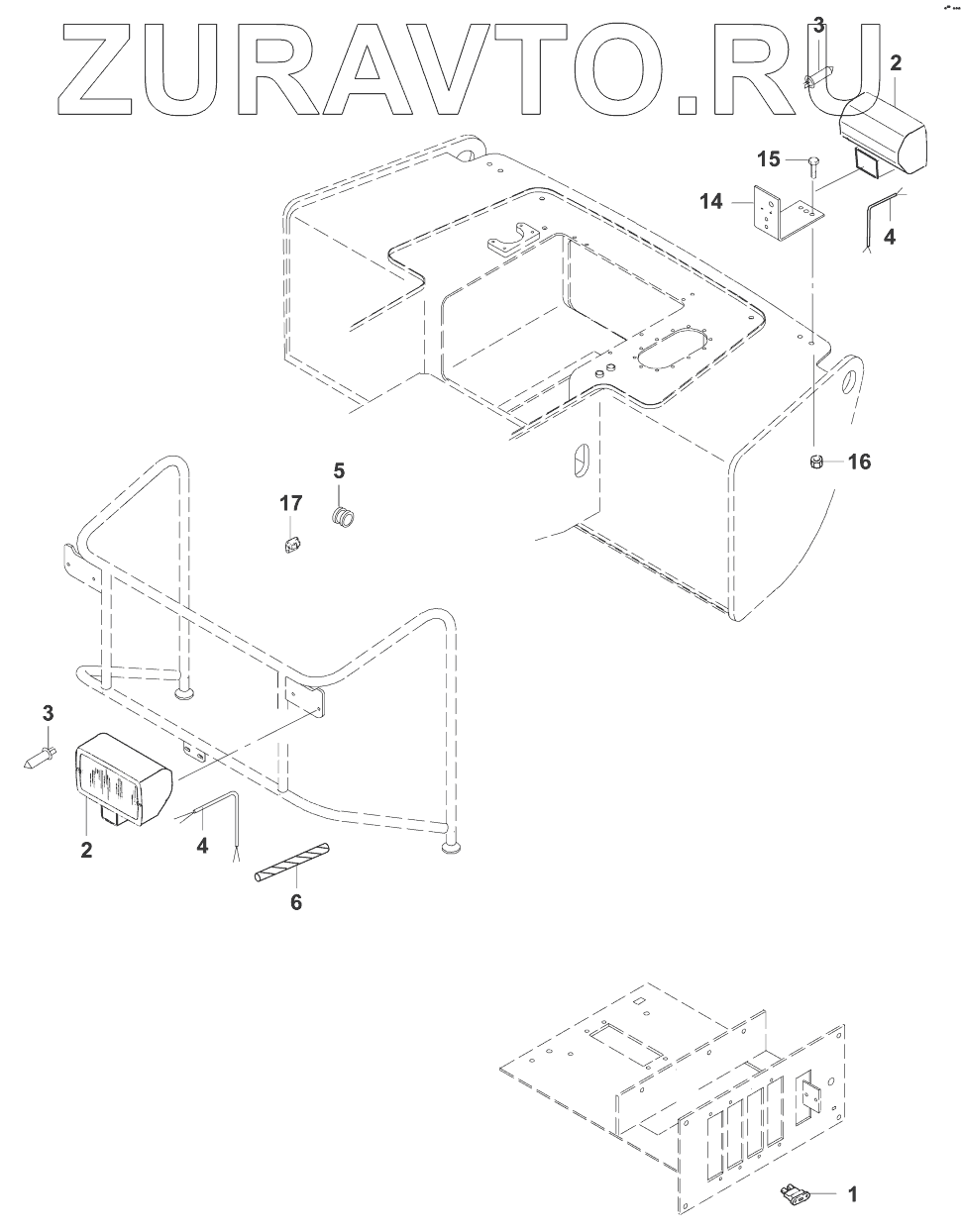 ZURAVTO.RU

3
2
15
14
4
16
5
17
3
2
4
6
1