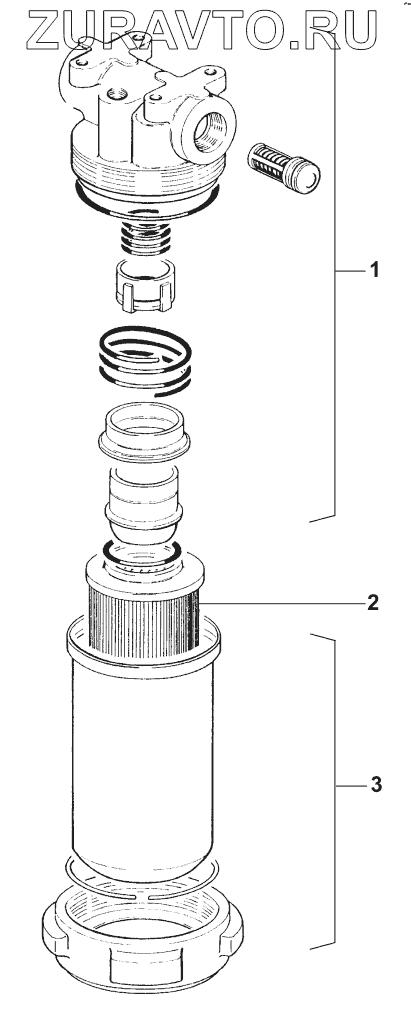 ZURAVTO.RU

1

2

3