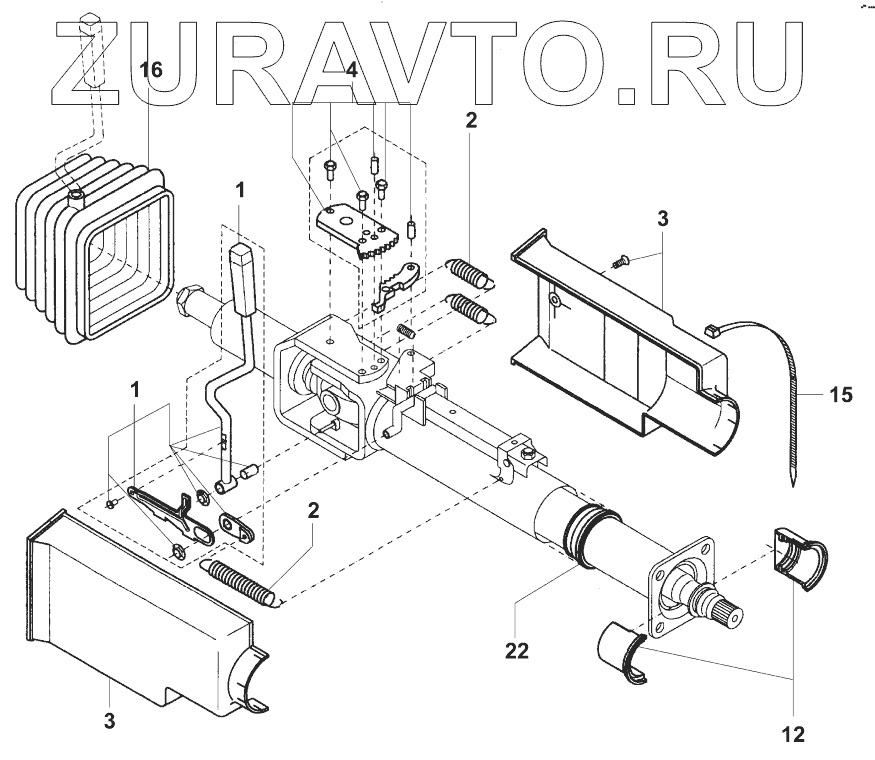 ZURAVTO.RU

16

4

2

1

3

15

1

2

22

3

12