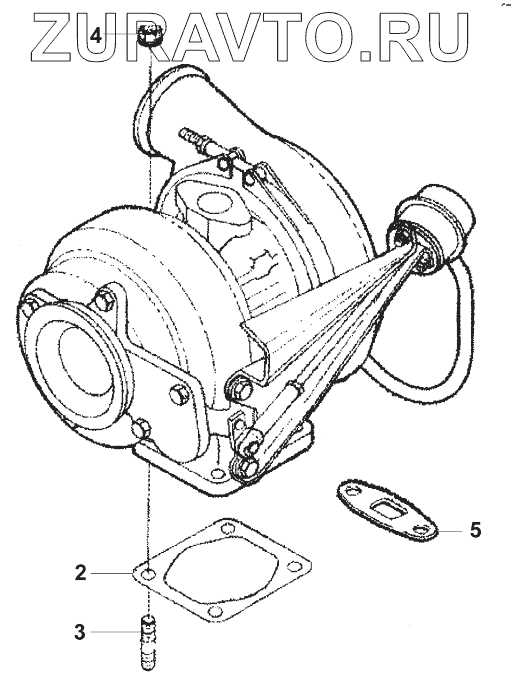 ZURAVTO.RU
4
5
2
3