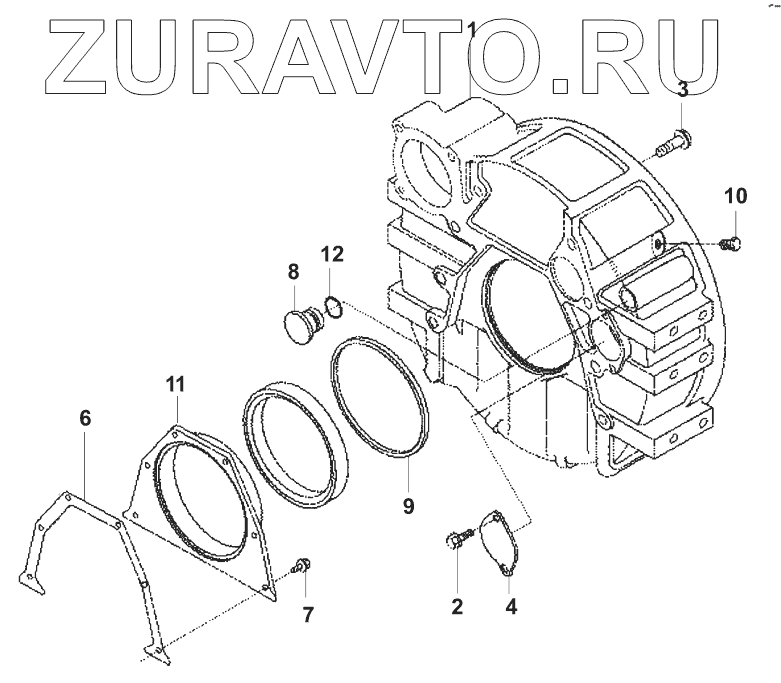 ZURAVTO.RU
1
3
10
12
8
11
6
9
7
2
4