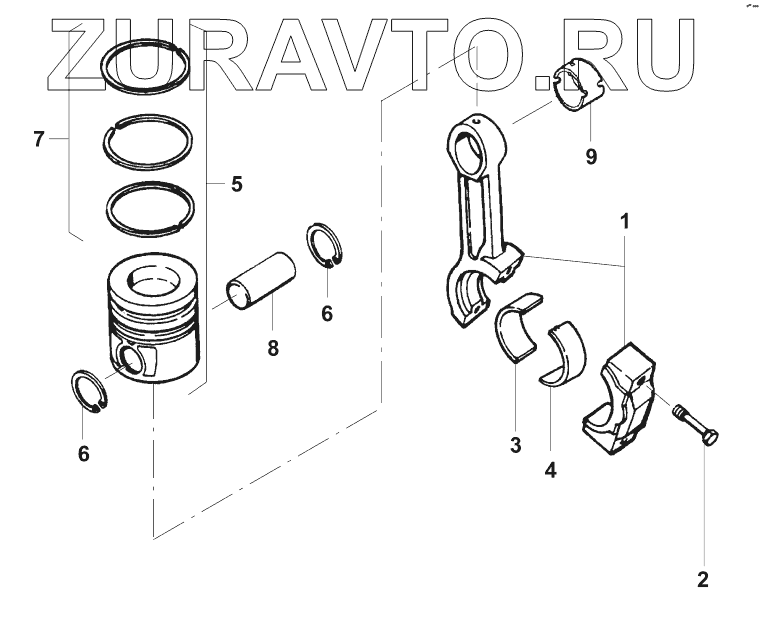 ZURAVTO.RU

7
5
9
1
6
8
6
3
4
2