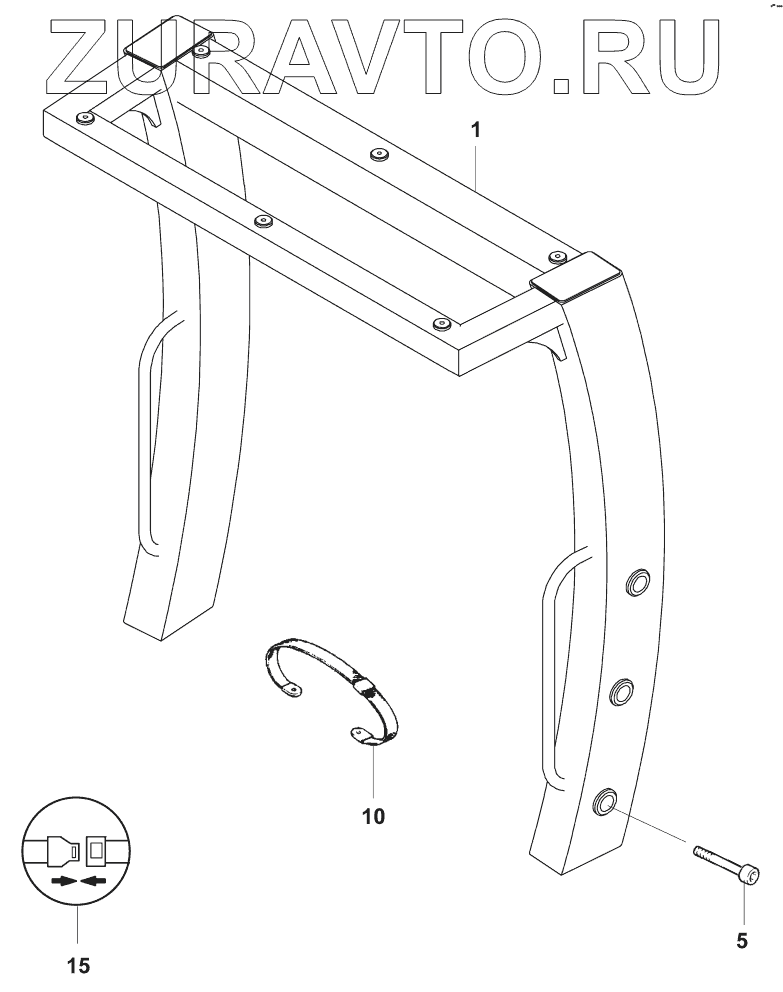 ZURAVTO.RU

1

10

15

5