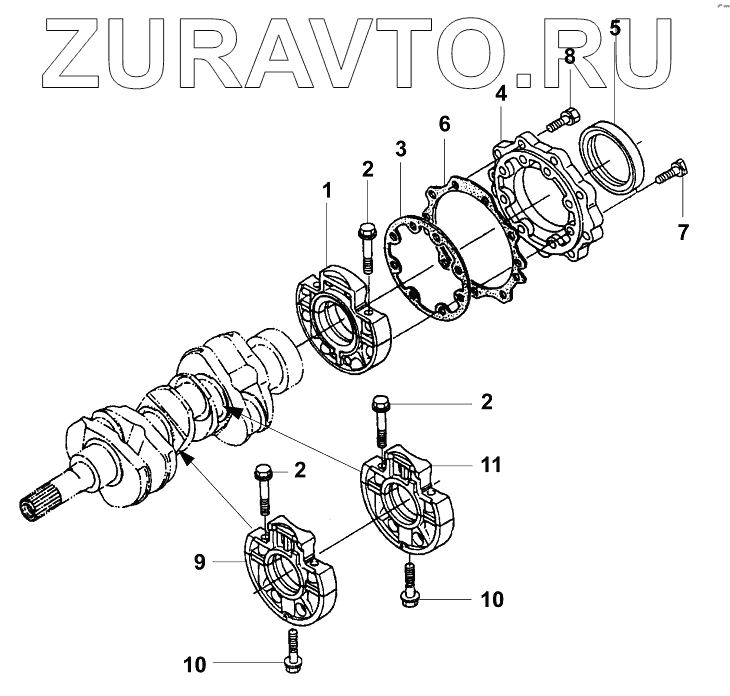 ZURAVTO.RU

5
8
4
6
3
2
1
7
2
11
2
9
10
10