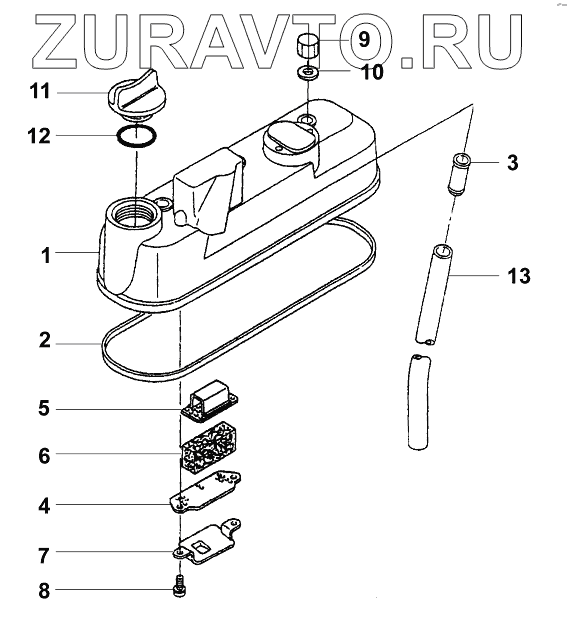 ZURAVTO.RU

9
10
11
12
3
1
13
2
5
6
4
7
8