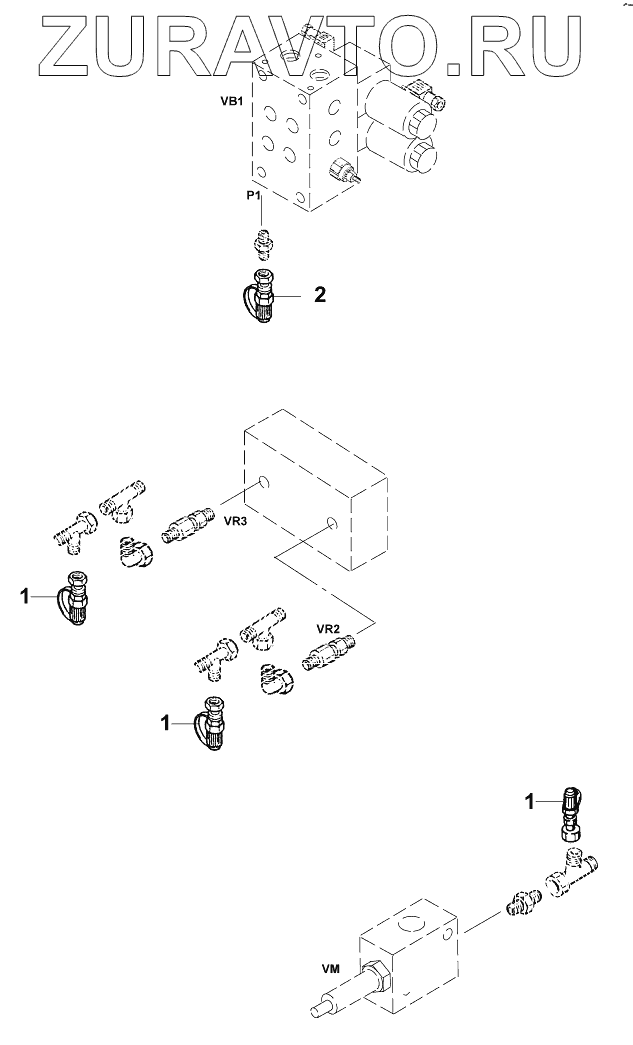 ZURAVTO.RU

VB1

P1

2

VR3

1

VR2

1

1

VM