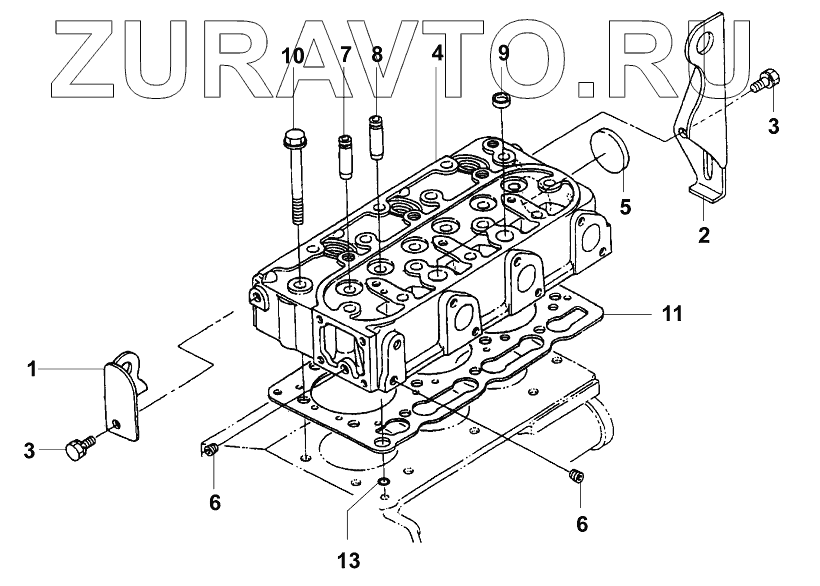 ZURAVTO.RU

10 7 8 4 9

3

5

2

11

1

3

6

6

13