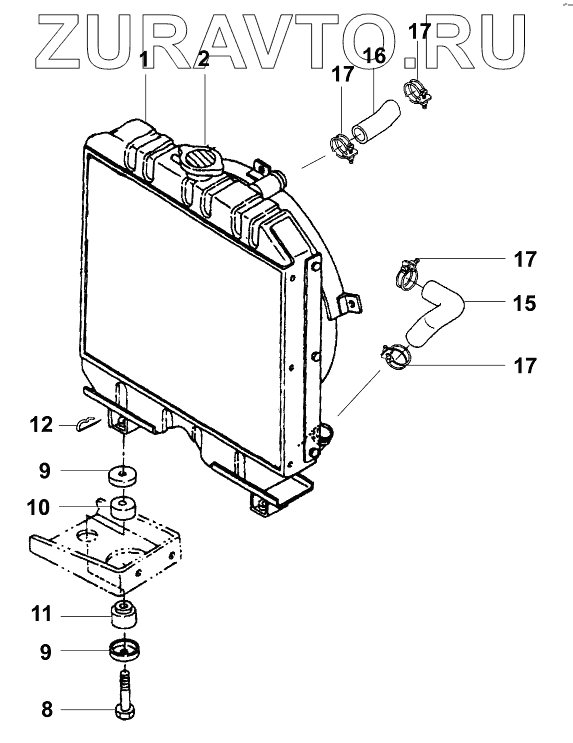 ZURAVTO.RU

1
2
17
16
17
17
15
17
12
9
10
11
9
8